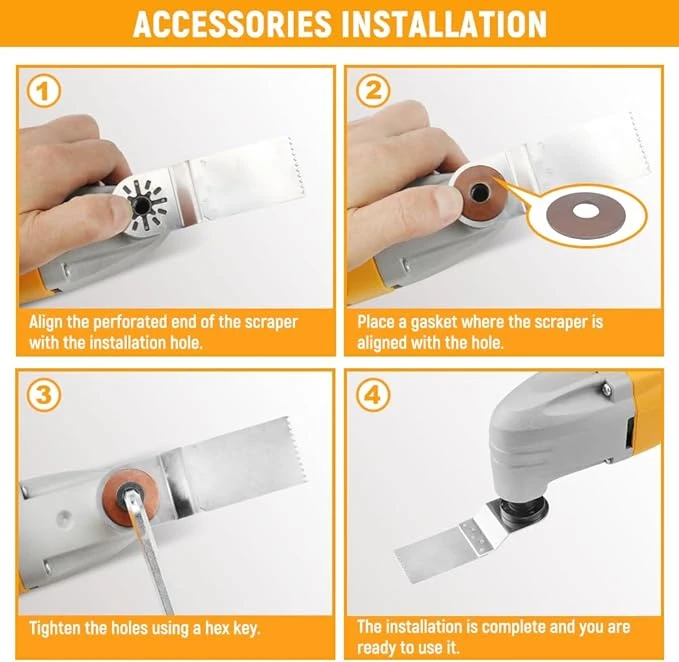 ACCESSORIES INSTALLATION

1

Align the perforated end of the scraper with the installation hole.

2

Place a gasket where the scraper is aligned with the hole.

3

Tighten the holes using a hex key.

4

The installation is complete and you are ready to use it.